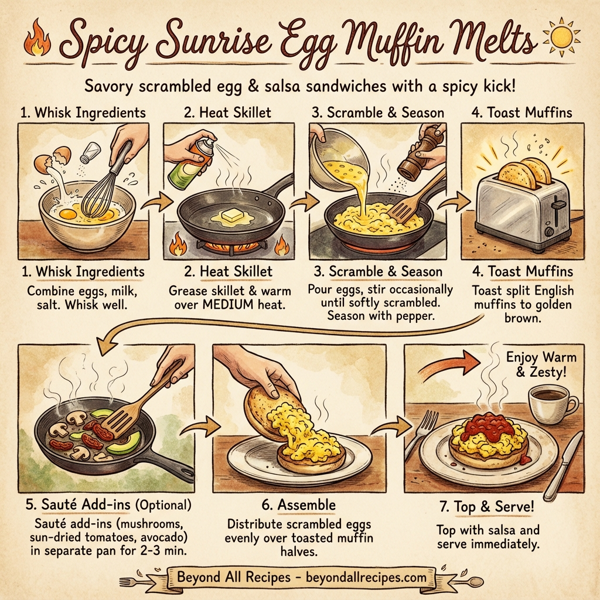 Spicy Sunrise Egg Muffin Melts

Savory scrambled egg & salsa sandwiches with a spicy kick!

1. Whisk Ingredients

2. Heat Skillet

3. Scramble & Season

4. Toast Muffins

1. Whisk Ingredients
Combine eggs, milk, salt. Whisk well.

2. Heat Skillet
Grease skillet & warm over MEDIUM heat.

3. Scramble & Season
Pour eggs, stir occasionally until softly scrambled. Season with pepper.

4. Toast Muffins
Toast split English muffins to golden brown.

Enjoy Warm & Zesty!

5. Sauté Add-ins (Optional)
Sauté add-ins (mushrooms, sun-dried tomatoes, avocado) in separate pan for 2-3 min.

6. Assemble
Distribute scrambled eggs evenly over toasted muffin halves.

7. Top & Serve!
Top with salsa and serve immediately.

Beyond All Recipes - beyondallrecipes.com