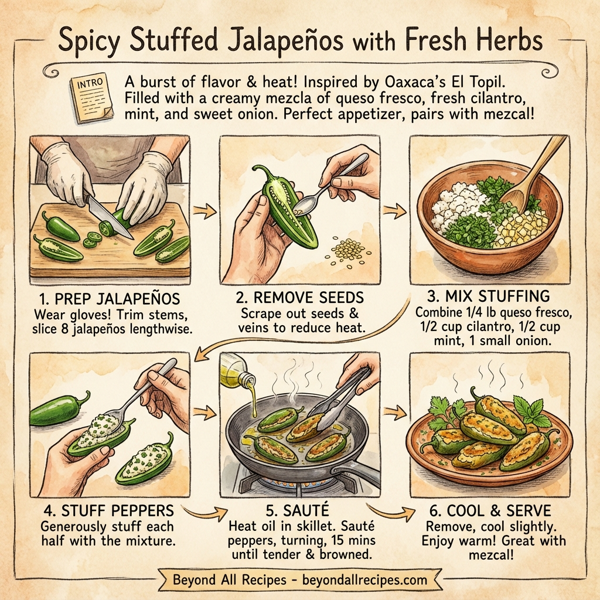 Spicy Stuffed Jalapeños with Fresh Herbs

INTRO

A burst of flavor & heat! Inspired by Oaxaca's El Topil. Filled with a creamy mezcla of queso fresco, fresh cilantro, mint, and sweet onion. Perfect appetizer, pairs with mezcal!

1. PREP JALAPEÑOS
Wear gloves! Trim stems, slice 8 jalapeños lengthwise.

2. REMOVE SEEDS
Scrape out seeds & veins to reduce heat.

3. MIX STUFFING
Combine 1/4 lb queso fresco, 1/2 cup cilantro, 1/2 cup mint, 1 small onion.

4. STUFF PEPPERS
Generously stuff each half with the mixture.

5. SAUTÉ
Heat oil in skillet. Sauté peppers, turning, 15 mins until tender & browned.

6. COOL & SERVE
Remove, cool slightly. Enjoy warm! Great with mezcal!

Beyond All Recipes - beyondallrecipes.com