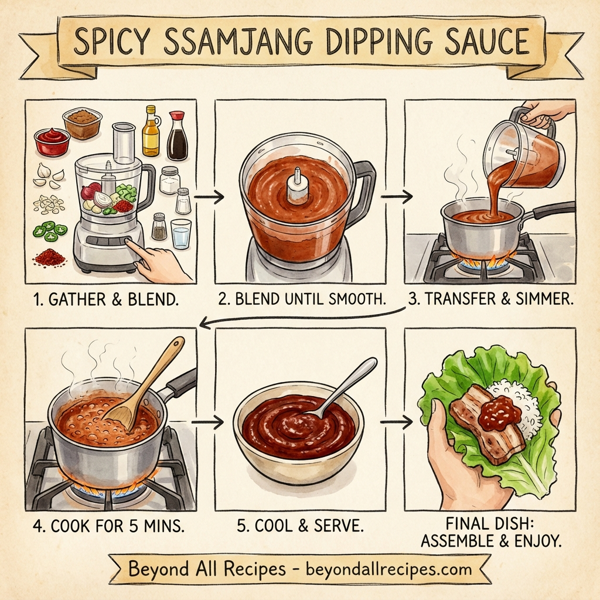 SPICY SSAMJANG DIPPING SAUCE

1. GATHER & BLEND.

2. BLEND UNTIL SMOOTH.

3. TRANSFER & SIMMER.

4. COOK FOR 5 MINS.

5. COOL & SERVE.

FINAL DISH: ASSEMBLE & ENJOY.

Beyond All Recipes - beyondallrecipes.com