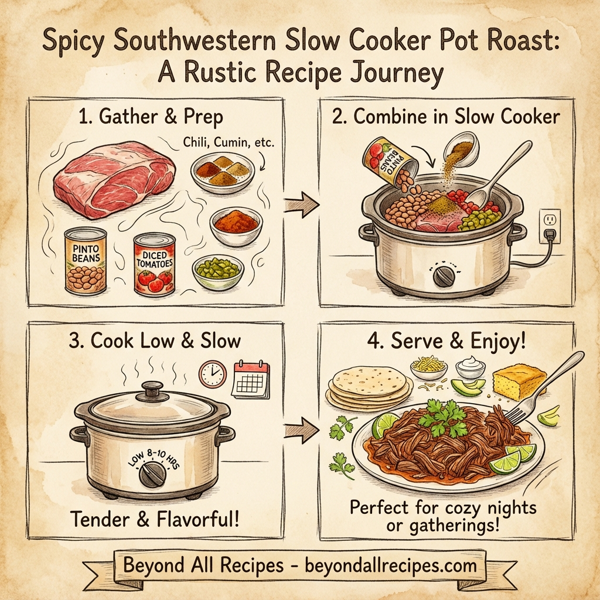 Spicy Southwestern Slow Cooker Pot Roast: A Rustic Recipe Journey

1. Gather & Prep

Chili, Cumin, etc.

PINTO BEANS

DICED TOMATOES

2. Combine in Slow Cooker

PINTO BEANS

3. Cook Low & Slow

LOW 8-10 HRS

Tender & Flavorful!

4. Serve & Enjoy!

Perfect for cozy nights or gatherings!

Beyond All Recipes - beyondallrecipes.com