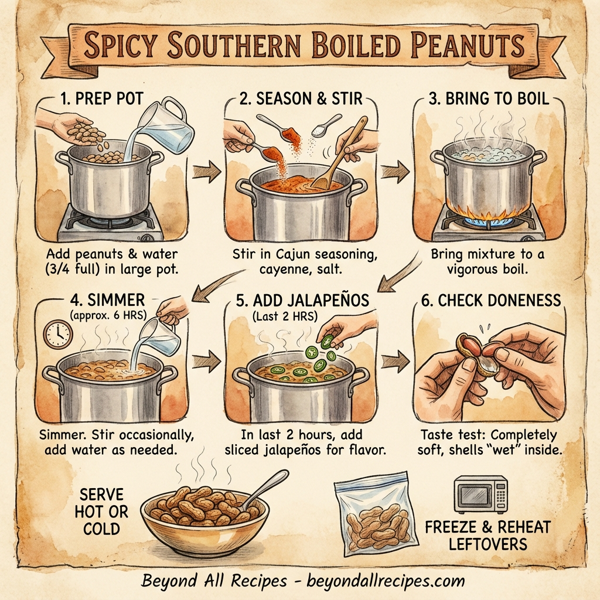 SPICY SOUTHERN BOILED PEANUTS

1. PREP POT

Add peanuts & water (3/4 full) in large pot.

2. SEASON & STIR

Stir in Cajun seasoning, cayenne, salt.

3. BRING TO BOIL

Bring mixture to a vigorous boil.

4. SIMMER
(approx. 6 HRS)

Simmer. Stir occasionally, add water as needed.

5. ADD JALAPEÑOS
(Last 2 HRS)

In last 2 hours, add sliced jalapeños for flavor.

6. CHECK DONENESS

Taste test: Completely soft, shells "wet" inside.

SERVE HOT OR COLD

FREEZE & REHEAT LEFTOVERS

Beyond All Recipes - beyondallrecipes.com