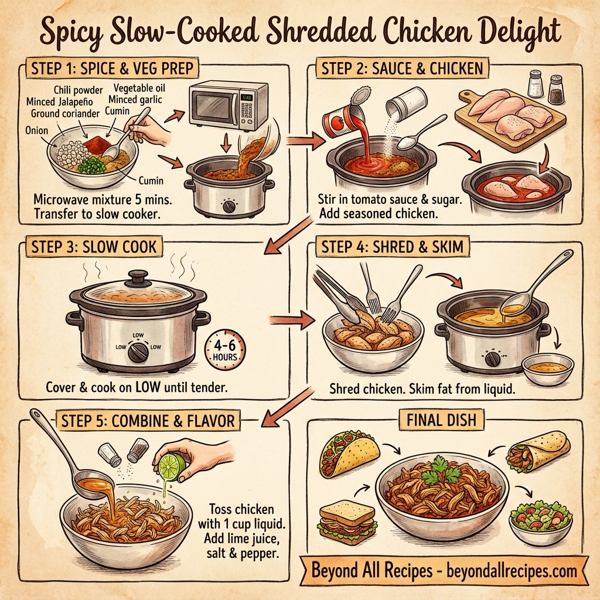 Spicy Slow-Cooked Shredded Chicken Delight

STEP 1: SPICE & VEG PREP

Chili powder
Minced Jalapeño
Ground coriander
Onion
Vegetable oil
Minced garlic
Cumin
Cumin

Microwave mixture 5 mins. Transfer to slow cooker.

STEP 2: SAUCE & CHICKEN

Stir in tomato sauce & sugar. Add seasoned chicken.

STEP 3: SLOW COOK

LOW
LOW
LOW

4-6 HOURS

Cover & cook on LOW until tender.

STEP 4: SHRED & SKIM

Shred chicken. Skim fat from liquid.

STEP 5: COMBINE & FLAVOR

Toss chicken with 1 cup liquid. Add lime juice, salt & pepper.

FINAL DISH

Beyond All Recipes - beyondallrecipes.com