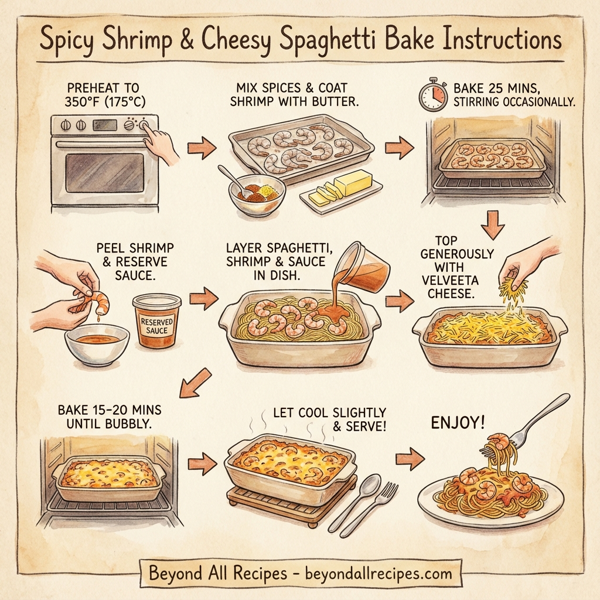 Spicy Shrimp & Cheesy Spaghetti Bake Instructions

PREHEAT TO 350°F (175°C)

MIX SPICES & COAT SHRIMP WITH BUTTER.

BAKE 25 MINS, STIRRING OCCASIONALLY.

PEEL SHRIMP & RESERVE SAUCE.

RESERVED SAUCE

LAYER SPAGHETTI, SHRIMP & SAUCE IN DISH.

TOP GENEROUSLY WITH VELVEETA CHEESE.

BAKE 15-20 MINS UNTIL BUBBLY.

LET COOL SLIGHTLY & SERVE!

ENJOY!

Beyond All Recipes - beyondallrecipes.com