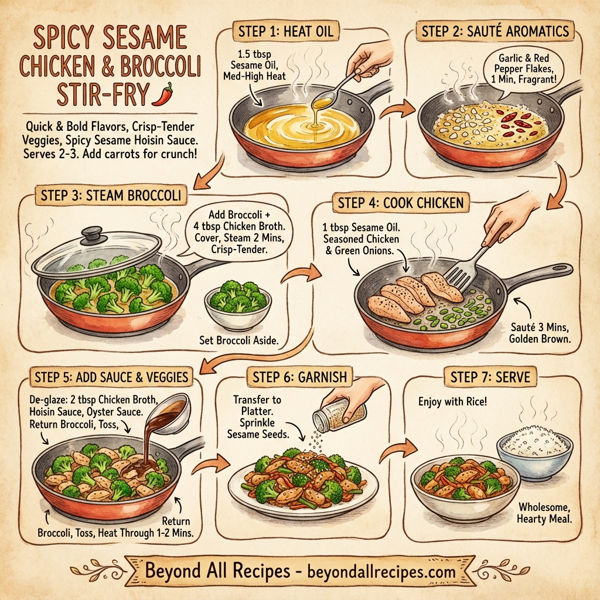 SPICY SESAME CHICKEN & BROCCOLI STIR-FRY

Quick & Bold Flavors, Crisp-Tender Veggies, Spicy Sesame Hoisin Sauce. Serves 2-3. Add carrots for crunch!

STEP 1: HEAT OIL

1.5 tbsp Sesame Oil, Med-High Heat

STEP 2: SAUTÉ AROMATICS

Garlic & Red Pepper Flakes, 1 Min, Fragrant!

STEP 3: STEAM BROCCOLI

Add Broccoli + 4 tbsp Chicken Broth. Cover, Steam 2 Mins, Crisp-Tender.

Set Broccoli Aside.

STEP 4: COOK CHICKEN

1 tbsp Sesame Oil. Seasoned Chicken & Green Onions.

Sauté 3 Mins, Golden Brown.

STEP 5: ADD SAUCE & VEGGIES

De-glaze: 2 tbsp Chicken Broth, Hoisin Sauce, Oyster Sauce. Return Broccoli, Toss,

Return Broccoli, Toss, Heat Through 1-2 Mins.

STEP 6: GARNISH

Transfer to Platter. Sprinkle Sesame Seeds.

STEP 7: SERVE

Enjoy with Rice!

Wholesome, Hearty Meal.

Beyond All Recipes - beyondallrecipes.com