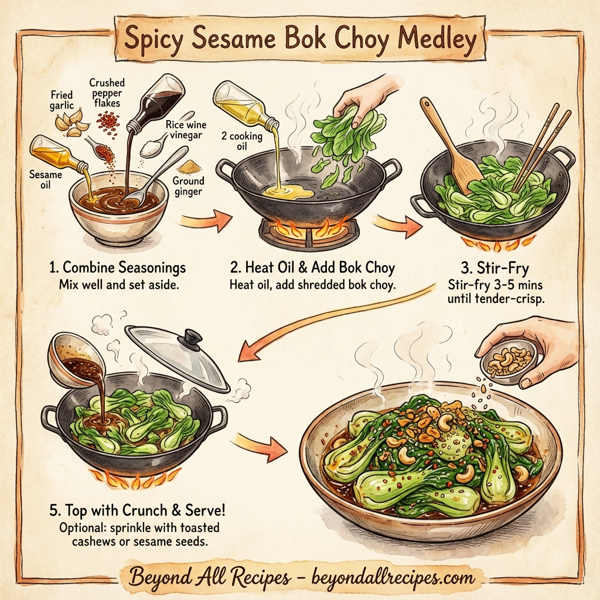 Spicy Sesame Bok Choy Medley

Fried garlic

Crushed pepper flakes

Rice wine vinegar

Sesame oil

Ground ginger

2 cooking oil

1. Combine Seasonings
Mix well and set aside.

2. Heat Oil & Add Bok Choy
Heat oil, add shredded bok choy.

3. Stir-Fry
Stir-fry 3-5 mins until tender-crisp.

5. Top with Crunch & Serve!
Optional: sprinkle with toasted cashews or sesame seeds.

Beyond All Recipes – beyondallrecipes.com