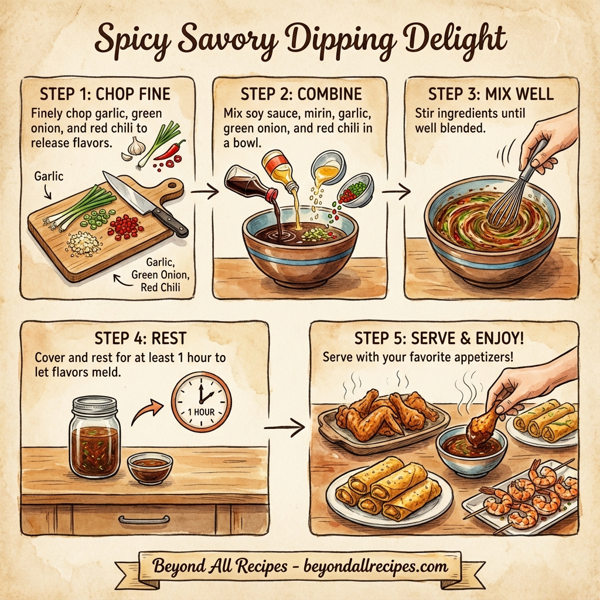 Spicy Savory Dipping Delight

STEP 1: CHOP FINE

Finely chop garlic, green onion, and red chili to release flavors.

Garlic

Garlic, Green Onion, Red Chili

STEP 2: COMBINE

Mix soy sauce, mirin, garlic, green onion, and red chili in a bowl.

STEP 3: MIX WELL

Stir ingredients until well blended.

STEP 4: REST

Cover and rest for at least 1 hour to let flavors meld.

1 HOUR

STEP 5: SERVE & ENJOY!

Serve with your favorite appetizers!

Beyond All Recipes - beyondallrecipes.com