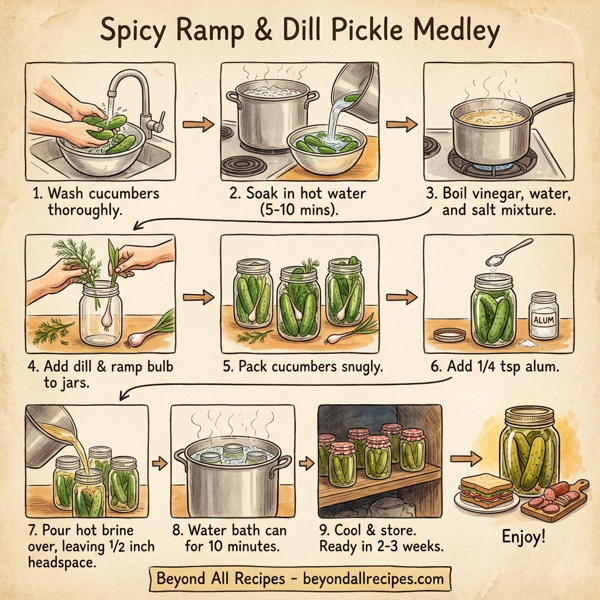 Spicy Ramp & Dill Pickle Medley

1. Wash cucumbers thoroughly.

2. Soak in hot water (5-10 mins).

3. Boil vinegar, water, and salt mixture.

4. Add dill & ramp bulb to jars.

5. Pack cucumbers snugly.

ALUM

6. Add 1/4 tsp alum.

7. Pour hot brine over, leaving ½ inch headspace.

8. Water bath can for 10 minutes.

9. Cool & store. Ready in 2-3 weeks.

Enjoy!

Beyond All Recipes - beyondallrecipes.com