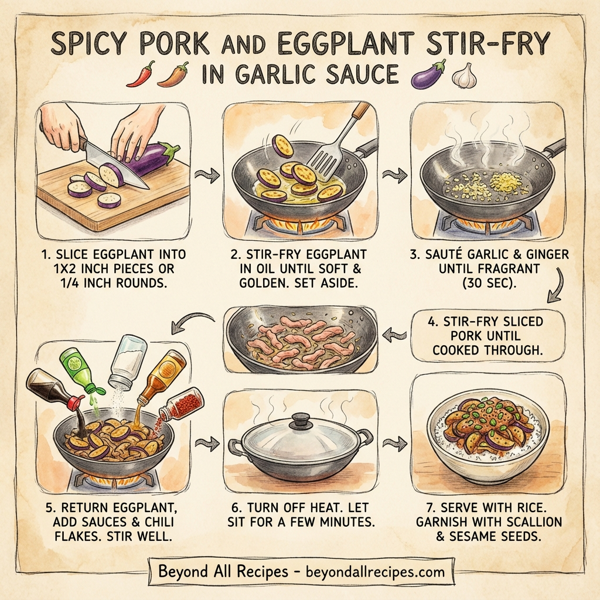 SPICY PORK AND EGGPLANT STIR-FRY
IN GARLIC SAUCE

1. SLICE EGGPLANT INTO 1X2 INCH PIECES OR 1/4 INCH ROUNDS.

2. STIR-FRY EGGPLANT IN OIL UNTIL SOFT & GOLDEN. SET ASIDE.

3. SAUTÉ GARLIC & GINGER UNTIL FRAGRANT (30 SEC).

4. STIR-FRY SLICED PORK UNTIL COOKED THROUGH.

5. RETURN EGGPLANT, ADD SAUCES & CHILI FLAKES. STIR WELL.

6. TURN OFF HEAT. LET SIT FOR A FEW MINUTES.

7. SERVE WITH RICE. GARNISH WITH SCALLION & SESAME SEEDS.

Beyond All Recipes - beyondallrecipes.com