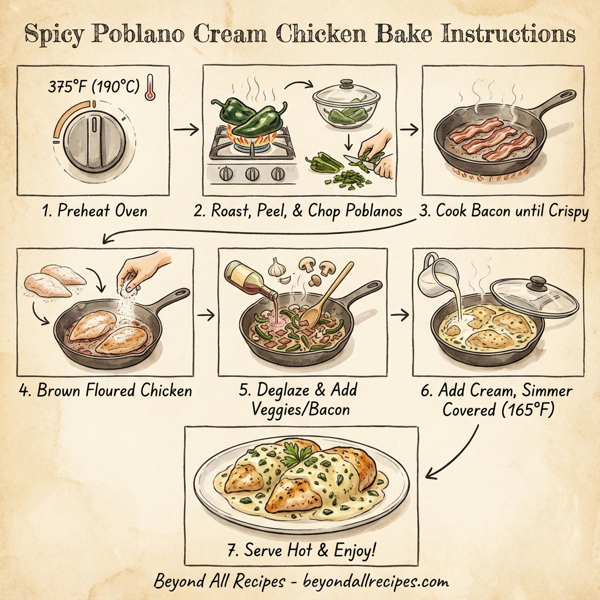 Spicy Poblano Cream Chicken Bake Instructions

375°F (190°C)

1. Preheat Oven

2. Roast, Peel, & Chop Poblanos

3. Cook Bacon until Crispy

4. Brown Floured Chicken

5. Deglaze & Add Veggies/Bacon

6. Add Cream, Simmer Covered (165°F)

7. Serve Hot & Enjoy!

Beyond All Recipes - beyondallrecipes.com