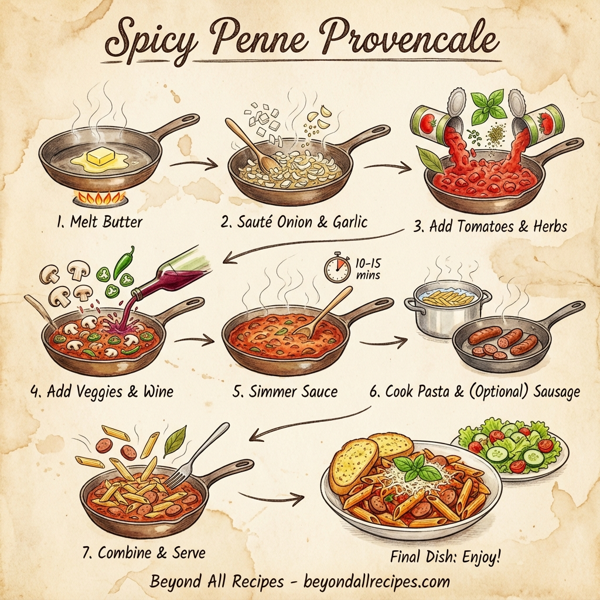 Spicy Penne Provencale

1. Melt Butter

2. Sauté Onion & Garlic

3. Add Tomatoes & Herbs

4. Add Veggies & Wine

10-15 mins

5. Simmer Sauce

6. Cook Pasta & (Optional) Sausage

7. Combine & Serve

Final Dish: Enjoy!

Beyond All Recipes - beyondallrecipes.com