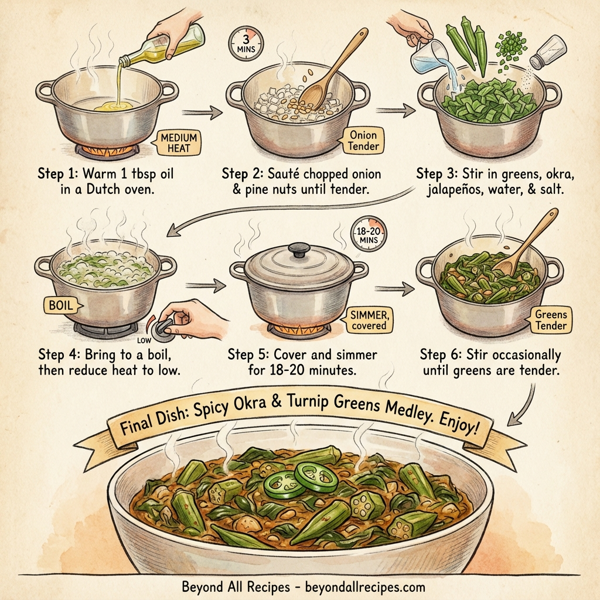 MEDIUM HEAT

Step 1: Warm 1 tbsp oil in a Dutch oven.

3 MINS

Onion Tender

Step 2: Sauté chopped onion & pine nuts until tender.

Step 3: Stir in greens, okra, jalapeños, water, & salt.

BOIL

LOW

Step 4: Bring to a boil, then reduce heat to low.

18-20 MINS

SIMMER, covered

Step 5: Cover and simmer for 18-20 minutes.

Greens Tender

Step 6: Stir occasionally until greens are tender.

Final Dish: Spicy Okra & Turnip Greens Medley. Enjoy!

Beyond All Recipes - beyondallrecipes.com