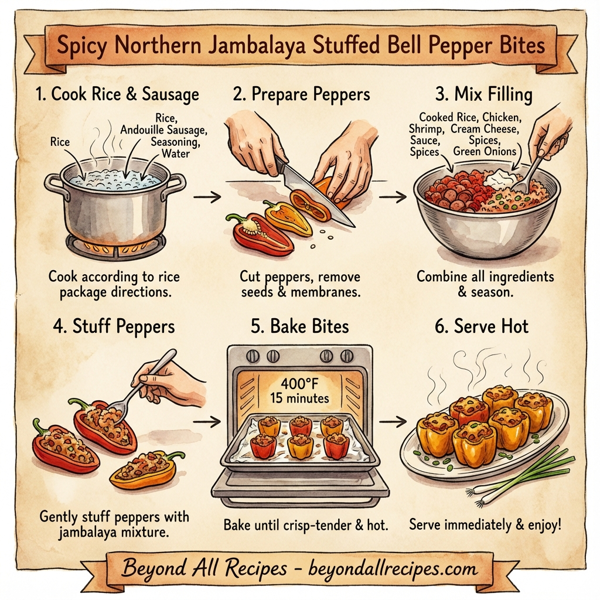 Spicy Northern Jambalaya Stuffed Bell Pepper Bites

1. Cook Rice & Sausage

Rice

Rice, Andouille Sausage, Seasoning, Water

Cook according to rice package directions.

2. Prepare Peppers

Cut peppers, remove seeds & membranes.

3. Mix Filling

Cooked Rice, Chicken, Shrimp, Cream Cheese, Sauce, Spices, Spices, Green Onions

Combine all ingredients & season.

4. Stuff Peppers

Gently stuff peppers with jambalaya mixture.

5. Bake Bites

400°F
15 minutes

Bake until crisp-tender & hot.

6. Serve Hot

Serve immediately & enjoy!

Beyond All Recipes - beyondallrecipes.com