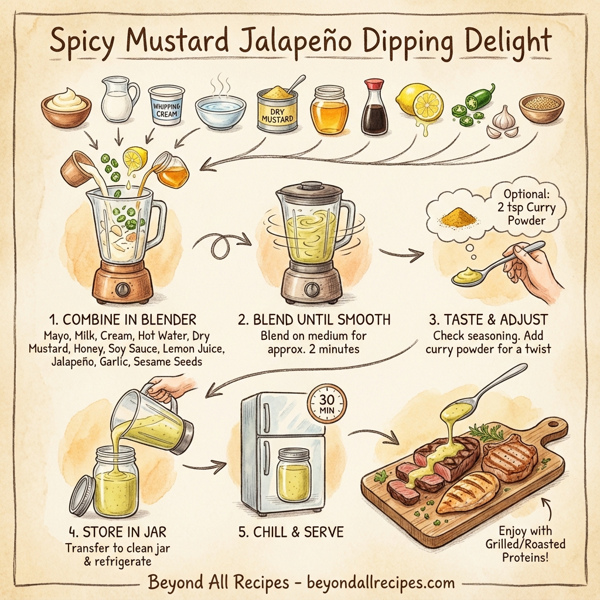 Spicy Mustard Jalapeño Dipping Delight

WHIPPING CREAM

DRY MUSTARD

Optional: 2 tsp Curry Powder

1. COMBINE IN BLENDER
Mayo, Milk, Cream, Hot Water, Dry Mustard, Honey, Soy Sauce, Lemon Juice, Jalapeño, Garlic, Sesame Seeds

2. BLEND UNTIL SMOOTH
Blend on medium for approx. 2 minutes

3. TASTE & ADJUST
Check seasoning. Add curry powder for a twist

30 MIN

4. STORE IN JAR
Transfer to clean jar & refrigerate

5. CHILL & SERVE

Enjoy with Grilled/Roasted Proteins!

Beyond All Recipes - beyondallrecipes.com