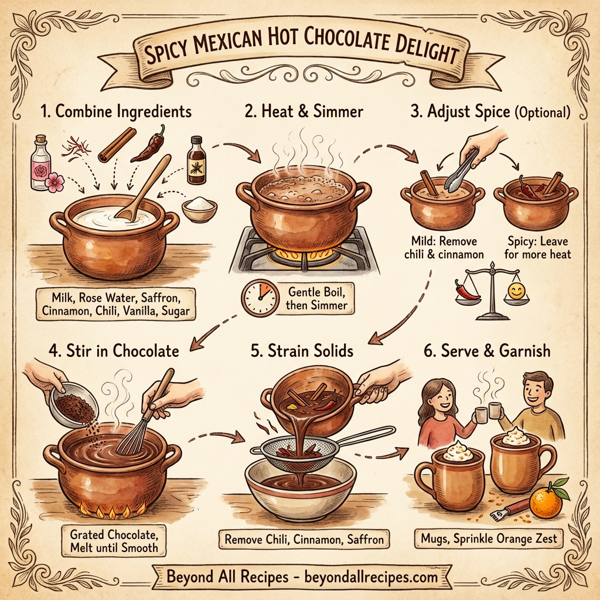 SPICY MEXICAN HOT CHOCOLATE DELIGHT

1. Combine Ingredients

Milk, Rose Water, Saffron, Cinnamon, Chili, Vanilla, Sugar

2. Heat & Simmer

Gentle Boil, then Simmer

3. Adjust Spice (Optional)

Mild: Remove chili & cinnamon

Spicy: Leave for more heat

4. Stir in Chocolate

Grated Chocolate, Melt until Smooth

5. Strain Solids

Remove Chili, Cinnamon, Saffron

6. Serve & Garnish

Mugs, Sprinkle Orange Zest

Beyond All Recipes - beyondallrecipes.com