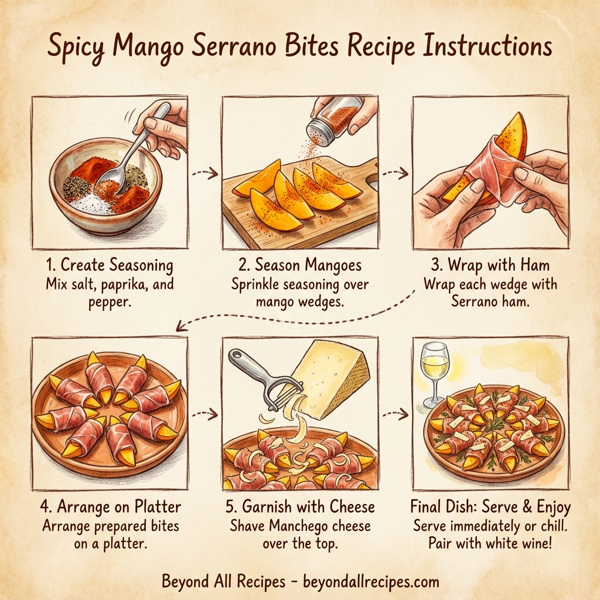 Spicy Mango Serrano Bites Recipe Instructions

1. Create Seasoning
Mix salt, paprika, and pepper.

2. Season Mangoes
Sprinkle seasoning over mango wedges.

3. Wrap with Ham
Wrap each wedge with Serrano ham.

4. Arrange on Platter
Arrange prepared bites on a platter.

5. Garnish with Cheese
Shave Manchego cheese over the top.

Final Dish: Serve & Enjoy
Serve immediately or chill. Pair with white wine!

Beyond All Recipes - beyondallrecipes.com