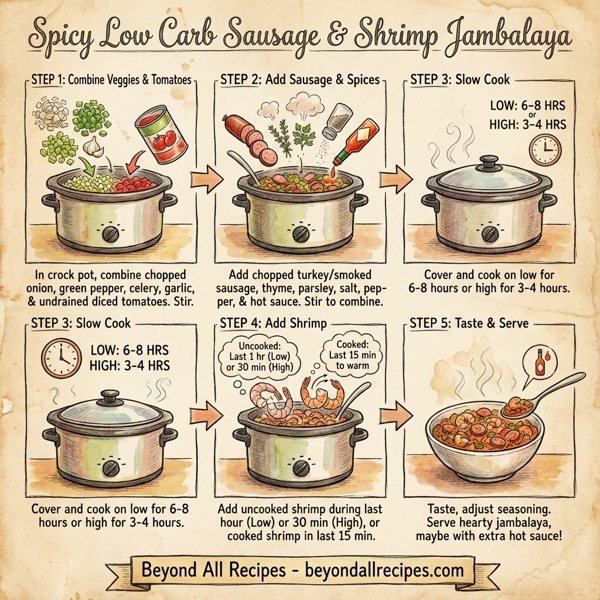 Spicy Low Carb Sausage & Shrimp Jambalaya

STEP 1: Combine Veggies & Tomatoes

In crock pot, combine chopped onion, green pepper, celery, garlic, & undrained diced tomatoes. Stir.

STEP 2: Add Sausage & Spices

Add chopped turkey/smoked sausage, thyme, parsley, salt, pepper, & hot sauce. Stir to combine.

STEP 3: Slow Cook

LOW: 6-8 HRS
or
HIGH: 3-4 HRS

Cover and cook on low for 6-8 hours or high for 3-4 hours.

STEP 3: Slow Cook

LOW: 6-8 HRS
HIGH: 3-4 HRS

Cover and cook on low for 6-8 hours or high for 3-4 hours.

STEP 4: Add Shrimp

Uncooked: Last 1 hr (Low) or 30 min (High)

Cooked: Last 15 min to warm

Add uncooked shrimp during last hour (Low) or 30 min (High), or cooked shrimp in last 15 min.

STEP 5: Taste & Serve

Taste, adjust seasoning. Serve hearty jambalaya, maybe with extra hot sauce!

Beyond All Recipes - beyondallrecipes.com