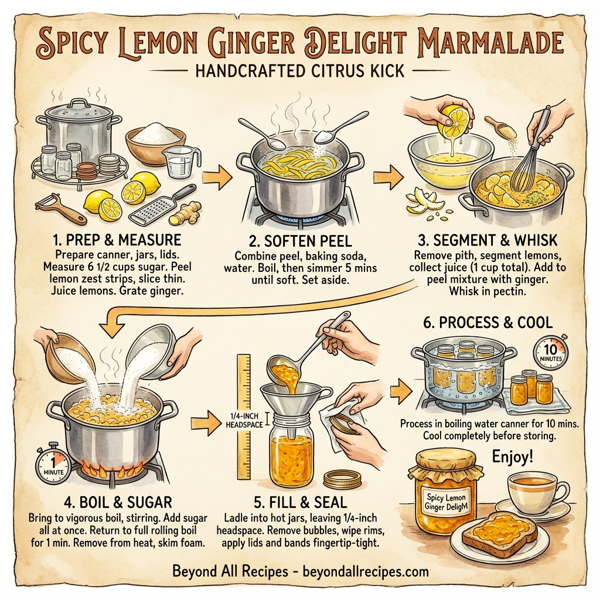 SPICY LEMON GINGER DELIGHT MARMALADE

HANDCRAFTED CITRUS KICK

1. PREP & MEASURE
Prepare canner, jars, lids. Measure 6 1/2 cups sugar. Peel lemon zest strips, slice thin. Juice lemons. Grate ginger.

2. SOFTEN PEEL
Combine peel, baking soda, water. Boil, then simmer 5 mins until soft. Set aside.

3. SEGMENT & WHISK
Remove pith, segment lemons, collect juice (1 cup total). Add to peel mixture with ginger. Whisk in pectin.

1 MINUTE

4. BOIL & SUGAR
Bring to vigorous boil, stirring. Add sugar all at once. Return to full rolling boil for 1 min. Remove from heat, skim foam.

1/4-INCH HEADSPACE

5. FILL & SEAL
Ladle into hot jars, leaving 1/4-inch headspace. Remove bubbles, wipe rims, apply lids and bands fingertip-tight.

6. PROCESS & COOL

10 MINUTES

Process in boiling water canner for 10 mins. Cool completely before storing.

Enjoy!

Spicy Lemon Ginger Delight

Beyond All Recipes - beyondallrecipes.com