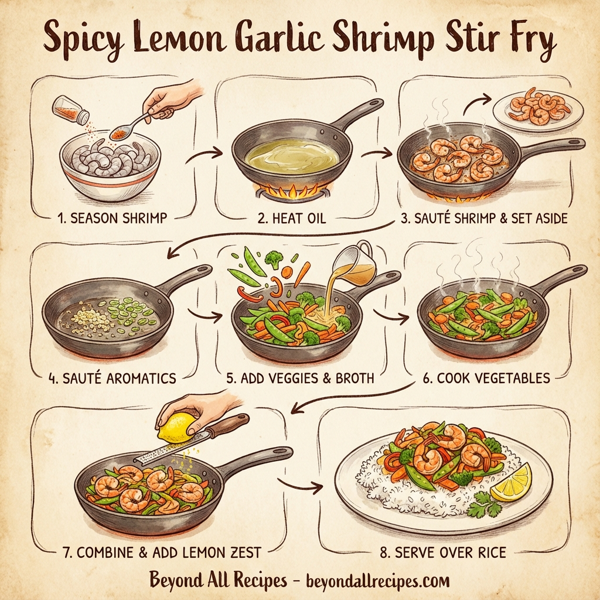 Spicy Lemon Garlic Shrimp Stir Fry

1. SEASON SHRIMP

2. HEAT OIL

3. SAUTÉ SHRIMP & SET ASIDE

4. SAUTÉ AROMATICS

5. ADD VEGGIES & BROTH

6. COOK VEGETABLES

7. COMBINE & ADD LEMON ZEST

8. SERVE OVER RICE

Beyond All Recipes - beyondallrecipes.com