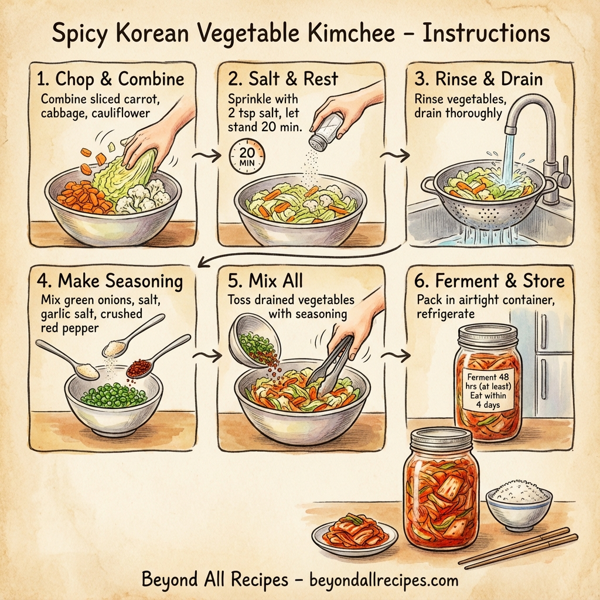 Spicy Korean Vegetable Kimchee – Instructions

1. Chop & Combine
Combine sliced carrot, cabbage, cauliflower

2. Salt & Rest
Sprinkle with 2 tsp salt, let stand 20 min.

20 MIN

3. Rinse & Drain
Rinse vegetables, drain thoroughly

4. Make Seasoning
Mix green onions, salt, garlic salt, crushed red pepper

5. Mix All
Toss drained vegetables with seasoning

6. Ferment & Store
Pack in airtight container, refrigerate

Ferment 48 hrs (at least) Eat within 4 days

Beyond All Recipes – beyondallrecipes.com