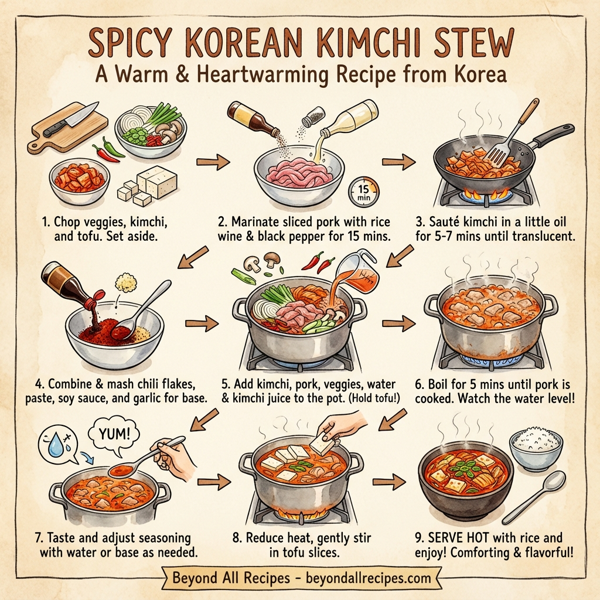 SPICY KOREAN KIMCHI STEW
A Warm & Heartwarming Recipe from Korea

15 min

1. Chop veggies, kimchi, and tofu. Set aside.

2. Marinate sliced pork with rice wine & black pepper for 15 mins.

3. Sauté kimchi in a little oil for 5-7 mins until translucent.

4. Combine & mash chili flakes, paste, soy sauce, and garlic for base.

5. Add kimchi, pork, veggies, water & kimchi juice to the pot. (Hold tofu!)

6. Boil for 5 mins until pork is cooked. Watch the water level!

YUM!

7. Taste and adjust seasoning with water or base as needed.

8. Reduce heat, gently stir in tofu slices.

9. SERVE HOT with rice and enjoy! Comforting & flavorful!

Beyond All Recipes - beyondallrecipes.com