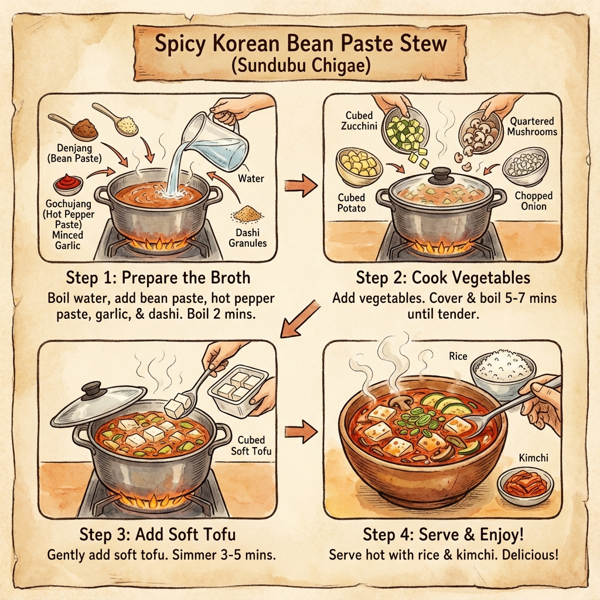 Spicy Korean Bean Paste Stew
(Sundubu Chigae)

Denjang (Bean Paste)

Gochujang (Hot Pepper Paste)
Minced Garlic

Water

Dashi Granules

Step 1: Prepare the Broth
Boil water, add bean paste, hot pepper paste, garlic, & dashi. Boil 2 mins.

Cubed Zucchini

Quartered Mushrooms

Cubed Potato

Chopped Onion

Step 2: Cook Vegetables
Add vegetables. Cover & boil 5-7 mins until tender.

Cubed Soft Tofu

Step 3: Add Soft Tofu
Gently add soft tofu. Simmer 3-5 mins.

Rice

Kimchi

Step 4: Serve & Enjoy!
Serve hot with rice & kimchi. Delicious!