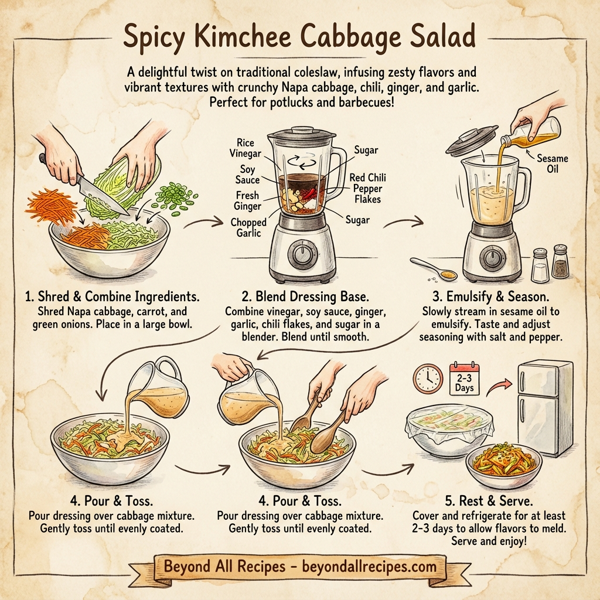 Spicy Kimchee Cabbage Salad

A delightful twist on traditional coleslaw, infusing zesty flavors and vibrant textures with crunchy Napa cabbage, chili, ginger, and garlic. Perfect for potlucks and barbecues!

Rice Vinegar
Soy Sauce
Fresh Ginger
Chopped Garlic
Sugar
Red Chili Pepper Flakes
Sugar

Sesame Oil

1. Shred & Combine Ingredients.
Shred Napa cabbage, carrot, and green onions. Place in a large bowl.

2. Blend Dressing Base.
Combine vinegar, soy sauce, ginger, garlic, chili flakes, and sugar in a blender. Blend until smooth.

3. Emulsify & Season.
Slowly stream in sesame oil to emulsify. Taste and adjust seasoning with salt and pepper.

2-3 Days

4. Pour & Toss.
Pour dressing over cabbage mixture. Gently toss until evenly coated.

4. Pour & Toss.
Pour dressing over cabbage mixture. Gently toss until evenly coated.

5. Rest & Serve.
Cover and refrigerate for at least 2-3 days to allow flavors to meld. Serve and enjoy!

Beyond All Recipes - beyondallrecipes.com