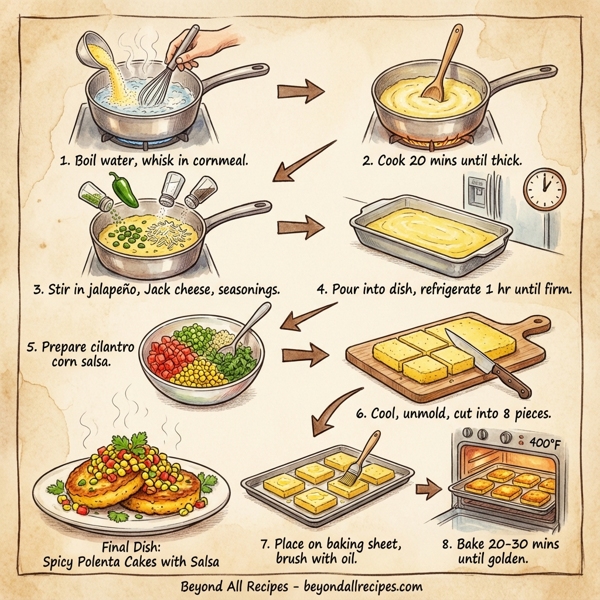 1. Boil water, whisk in cornmeal.

2. Cook 20 mins until thick.

3. Stir in jalapeño, Jack cheese, seasonings.

4. Pour into dish, refrigerate 1 hr until firm.

5. Prepare cilantro corn salsa.

6. Cool, unmold, cut into 8 pieces.

400°F

Final Dish: Spicy Polenta Cakes with Salsa

7. Place on baking sheet, brush with oil.

8. Bake 20-30 mins until golden.

Beyond All Recipes - beyondallrecipes.com