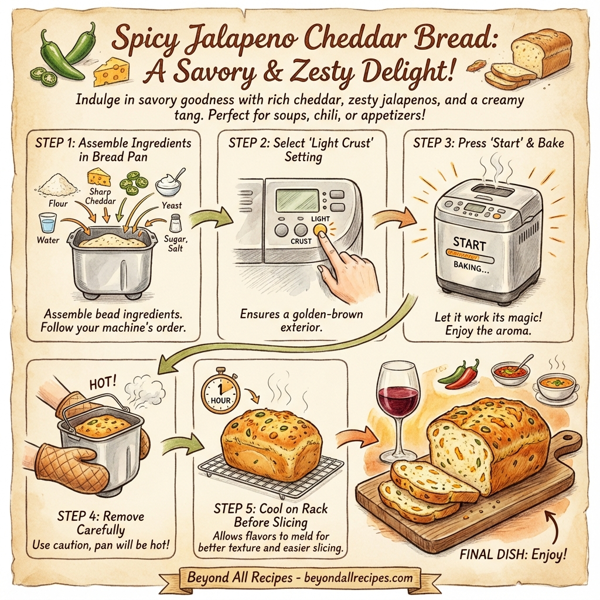 Spicy Jalapeno Cheddar Bread: A Savory & Zesty Delight!

Indulge in savory goodness with rich cheddar, zesty jalapenos, and a creamy tang. Perfect for soups, chili, or appetizers!

STEP 1: Assemble Ingredients in Bread Pan

Flour
Sharp Cheddar
Yeast
Water
Sugar, Salt

Assemble bead ingredients. Follow your machine's order.

STEP 2: Select 'Light Crust' Setting

LIGHT
CRUST

Ensures a golden-brown exterior.

STEP 3: Press 'Start' & Bake

START
BAKING...

Let it work its magic! Enjoy the aroma.

HOT!

STEP 4: Remove Carefully
Use caution, pan will be hot!

1 HOUR

STEP 5: Cool on Rack Before Slicing
Allows flavors to meld for better texture and easier slicing.

FINAL DISH: Enjoy!

Beyond All Recipes - beyondallrecipes.com