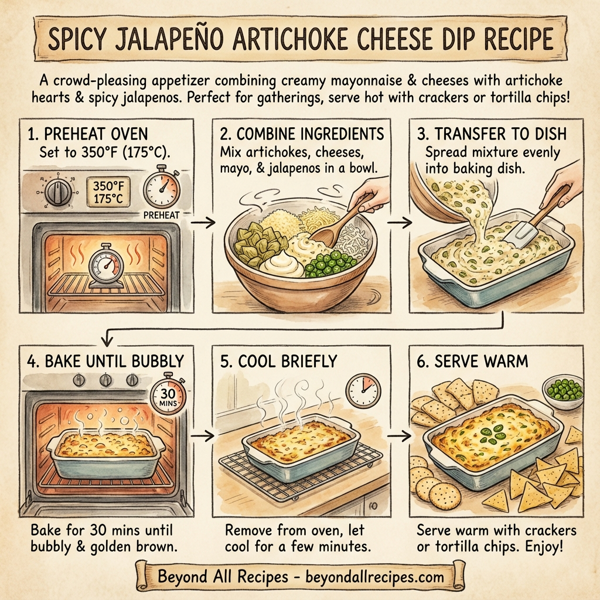 SPICY JALAPEÑO ARTICHOKE CHEESE DIP RECIPE

A crowd-pleasing appetizer combining creamy mayonnaise & cheeses with artichoke hearts & spicy jalapenos. Perfect for gatherings, serve hot with crackers or tortilla chips!

1. PREHEAT OVEN
Set to 350°F (175°C).

350°F
175°C

PREHEAT

2. COMBINE INGREDIENTS
Mix artichokes, cheeses, mayo, & jalapenos in a bowl.

3. TRANSFER TO DISH
Spread mixture evenly into baking dish.

4. BAKE UNTIL BUBBLY

30 MINS

Bake for 30 mins until bubbly & golden brown.

5. COOL BRIEFLY

Remove from oven, let cool for a few minutes.

6. SERVE WARM

Serve warm with crackers or tortilla chips. Enjoy!

Beyond All Recipes - beyondallrecipes.com