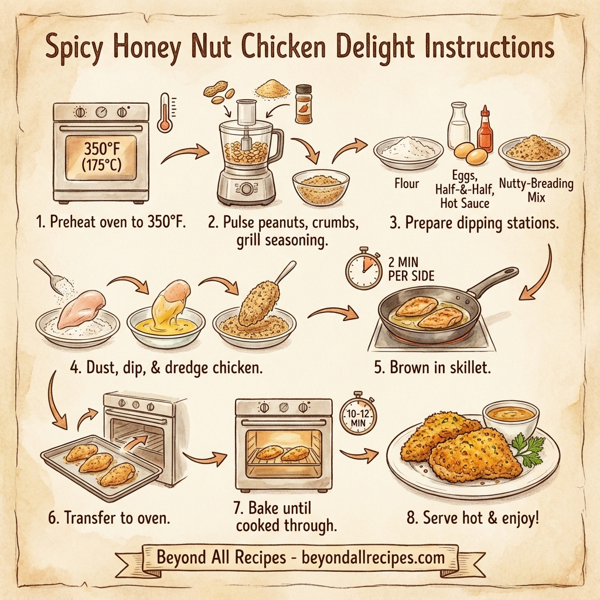 Spicy Honey Nut Chicken Delight Instructions

350°F (175°C)

1. Preheat oven to 350°F.

2. Pulse peanuts, crumbs, grill seasoning.

Flour

Eggs, Half-&-Half, Hot Sauce

Nutty-Breading Mix

3. Prepare dipping stations.

4. Dust, dip, & dredge chicken.

2 MIN PER SIDE

5. Brown in skillet.

6. Transfer to oven.

10-12 MIN

7. Bake until cooked through.

8. Serve hot & enjoy!

Beyond All Recipes - beyondallrecipes.com