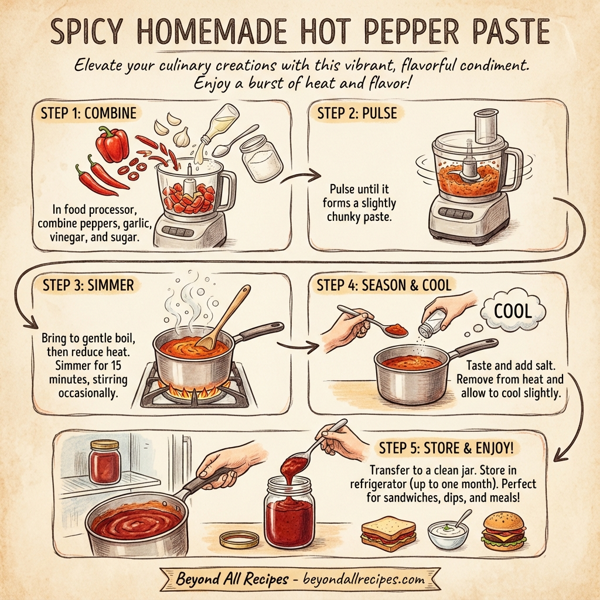 SPICY HOMEMADE HOT PEPPER PASTE

Elevate your culinary creations with this vibrant, flavorful condiment. Enjoy a burst of heat and flavor!

STEP 1: COMBINE

In food processor, combine peppers, garlic, vinegar, and sugar.

STEP 2: PULSE

Pulse until it forms a slightly chunky paste.

STEP 3: SIMMER

Bring to gentle boil, then reduce heat. Simmer for 15 minutes, stirring occasionally.

STEP 4: SEASON & COOL

COOL

Taste and add salt. Remove from heat and allow to cool slightly.

STEP 5: STORE & ENJOY!

Transfer to a clean jar. Store in refrigerator (up to one month). Perfect for sandwiches, dips, and meals!

Beyond All Recipes - beyondallrecipes.com