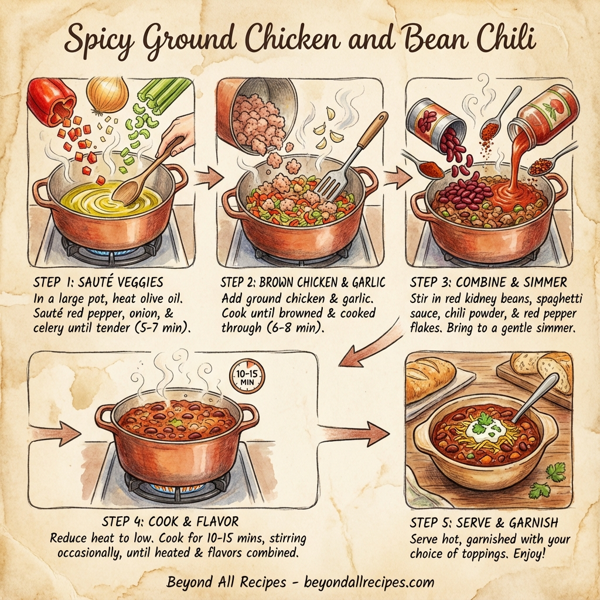 Spicy Ground Chicken and Bean Chili

STEP 1: SAUTÉ VEGGIES
In a large pot, heat olive oil. Sauté red pepper, onion, & celery until tender (5-7 min).

STEP 2: BROWN CHICKEN & GARLIC
Add ground chicken & garlic. Cook until browned & cooked through (6-8 min).

STEP 3: COMBINE & SIMMER
Stir in red kidney beans, spaghetti sauce, chili powder, & red pepper flakes. Bring to a gentle simmer.

10-15 MIN

STEP 4: COOK & FLAVOR
Reduce heat to low. Cook for 10-15 mins, stirring occasionally, until heated & flavors combined.

STEP 5: SERVE & GARNISH
Serve hot, garnished with your choice of toppings. Enjoy!

Beyond All Recipes - beyondallrecipes.com