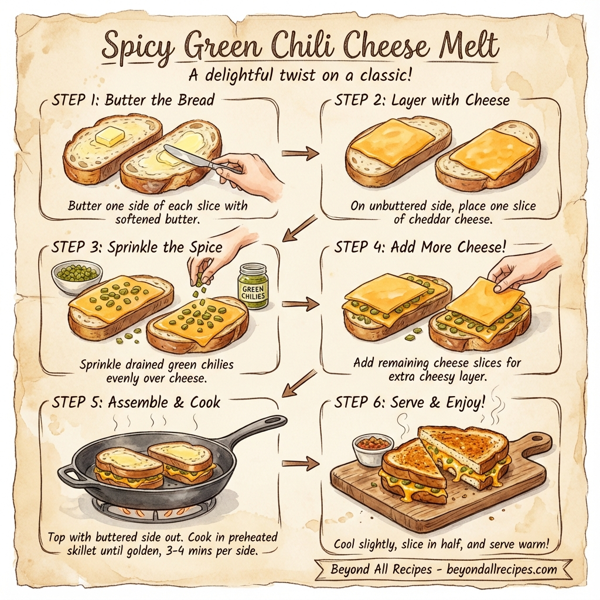 Spicy Green Chili Cheese Melt

A delightful twist on a classic!

STEP 1: Butter the Bread

Butter one side of each slice with softened butter.

STEP 2: Layer with Cheese

On unbuttered side, place one slice of cheddar cheese.

STEP 3: Sprinkle the Spice

GREEN CHILIES

Sprinkle drained green chilies evenly over cheese.

STEP 4: Add More Cheese!

Add remaining cheese slices for extra cheesy layer.

STEP 5: Assemble & Cook

Top with buttered side out. Cook in preheated skillet until golden, 3-4 mins per side.

STEP 6: Serve & Enjoy!

Cool slightly, slice in half, and serve warm!

Beyond All Recipes - beyondallrecipes.com