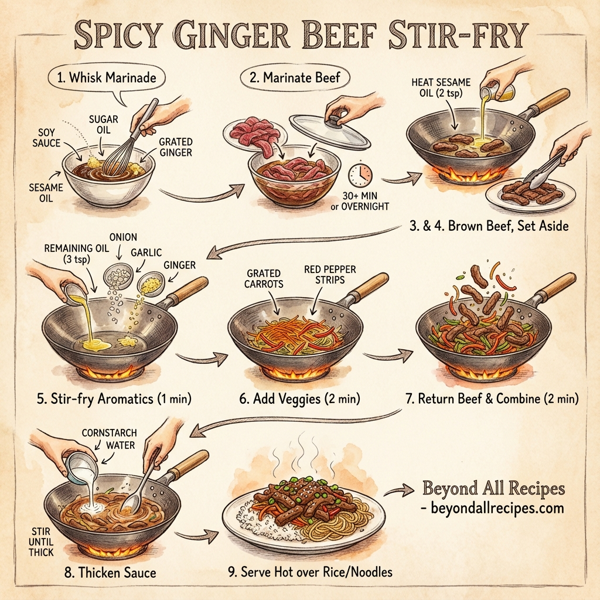 SPICY GINGER BEEF STIR-FRY

1. Whisk Marinade

SOY SAUCE

SUGAR

OIL

GRATED GINGER

SESAME OIL

2. Marinate Beef

30+ MIN or OVERNIGHT

HEAT SESAME OIL (2 tsp)

3. & 4. Brown Beef, Set Aside

REMAINING OIL (3 tsp)

ONION

GARLIC

GINGER

5. Stir-fry Aromatics (1 min)

GRATED CARROTS

RED PEPPER STRIPS

6. Add Veggies (2 min)

7. Return Beef & Combine (2 min)

CORNSTARCH WATER

STIR UNTIL THICK

8. Thicken Sauce

9. Serve Hot over Rice/Noodles

Beyond All Recipes
- beyondallrecipes.com