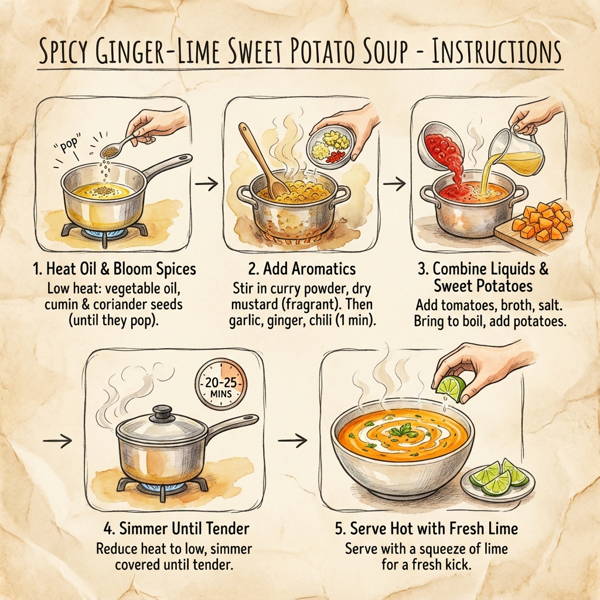 SPICY GINGER-LIME SWEET POTATO SOUP - INSTRUCTIONS

"pop"

1. Heat Oil & Bloom Spices
Low heat: vegetable oil, cumin & coriander seeds (until they pop).

2. Add Aromatics
Stir in curry powder, dry mustard (fragrant). Then garlic, ginger, chili (1 min).

3. Combine Liquids & Sweet Potatoes
Add tomatoes, broth, salt. Bring to boil, add potatoes.

20-25 MINS

4. Simmer Until Tender
Reduce heat to low, simmer covered until tender.

5. Serve Hot with Fresh Lime
Serve with a squeeze of lime for a fresh kick.