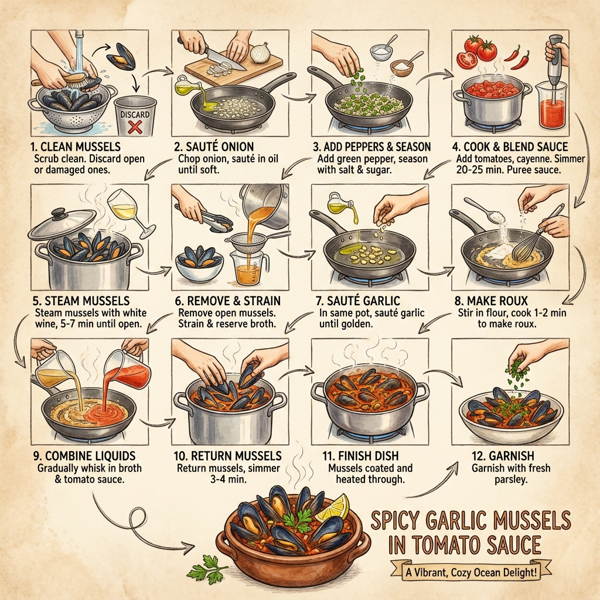 DISCARD

1. CLEAN MUSSELS
Scrub clean. Discard open or damaged ones.

2. SAUTÉ ONION
Chop onion, sauté in oil until soft.

3. ADD PEPPERS & SEASON
Add green pepper, season with salt & sugar.

4. COOK & BLEND SAUCE
Add tomatoes, cayenne. Simmer 20-25 min. Puree sauce.

5. STEAM MUSSELS
Steam mussels with white wine, 5-7 min until open.

6. REMOVE & STRAIN
Remove open mussels. Strain & reserve broth.

7. SAUTÉ GARLIC
In same pot, sauté garlic until golden.

8. MAKE ROUX
Stir in flour, cook 1-2 min to make roux.

9. COMBINE LIQUIDS
Gradually whisk in broth & tomato sauce.

10. RETURN MUSSELS
Return mussels, simmer 3-4 min.

11. FINISH DISH
Mussels coated and heated through.

12. GARNISH
Garnish with fresh parsley.

SPICY GARLIC MUSSELS IN TOMATO SAUCE

A Vibrant, Cozy Ocean Delight!