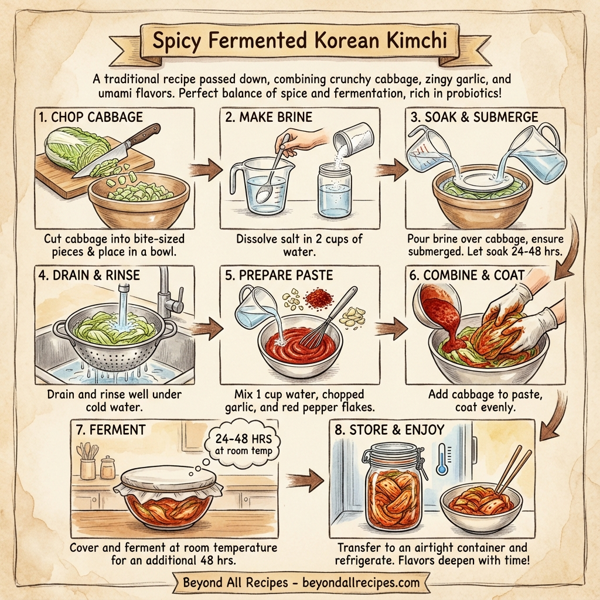 Spicy Fermented Korean Kimchi

A traditional recipe passed down, combining crunchy cabbage, zingy garlic, and umami flavors. Perfect balance of spice and fermentation, rich in probiotics!

1. CHOP CABBAGE

Cut cabbage into bite-sized pieces & place in a bowl.

2. MAKE BRINE

Dissolve salt in 2 cups of water.

3. SOAK & SUBMERGE

Pour brine over cabbage, ensure submerged. Let soak 24-48 hrs.

4. DRAIN & RINSE

Drain and rinse well under cold water.

5. PREPARE PASTE

Mix 1 cup water, chopped garlic, and red pepper flakes.

6. COMBINE & COAT

Add cabbage to paste, coat evenly.

7. FERMENT

24-48 HRS at room temp

Cover and ferment at room temperature for an additional 48 hrs.

8. STORE & ENJOY

Transfer to an airtight container and refrigerate. Flavors deepen with time!

Beyond All Recipes - beyondallrecipes.com