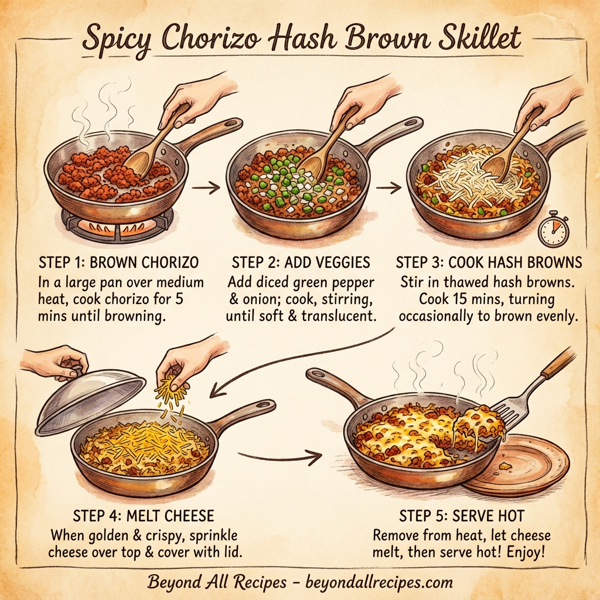 Spicy Chorizo Hash Brown Skillet

STEP 1: BROWN CHORIZO
In a large pan over medium heat, cook chorizo for 5 mins until browning.

STEP 2: ADD VEGGIES
Add diced green pepper & onion; cook, stirring, until soft & translucent.

STEP 3: COOK HASH BROWNS
Stir in thawed hash browns. Cook 15 mins, turning occasionally to brown evenly.

STEP 4: MELT CHEESE
When golden & crispy, sprinkle cheese over top & cover with lid.

STEP 5: SERVE HOT
Remove from heat, let cheese melt, then serve hot! Enjoy!

Beyond All Recipes – beyondallrecipes.com