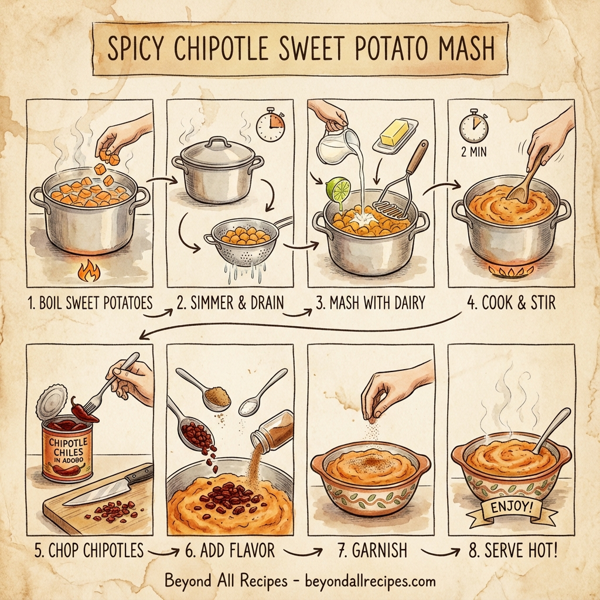 SPICY CHIPOTLE SWEET POTATO MASH

2 MIN

1. BOIL SWEET POTATOES
2. SIMMER & DRAIN
3. MASH WITH DAIRY
4. COOK & STIR

CHIPOTLE CHILES IN ADOBO

ENJOY!

5. CHOP CHIPOTLES
6. ADD FLAVOR
7. GARNISH
8. SERVE HOT!

Beyond All Recipes - beyondallrecipes.com