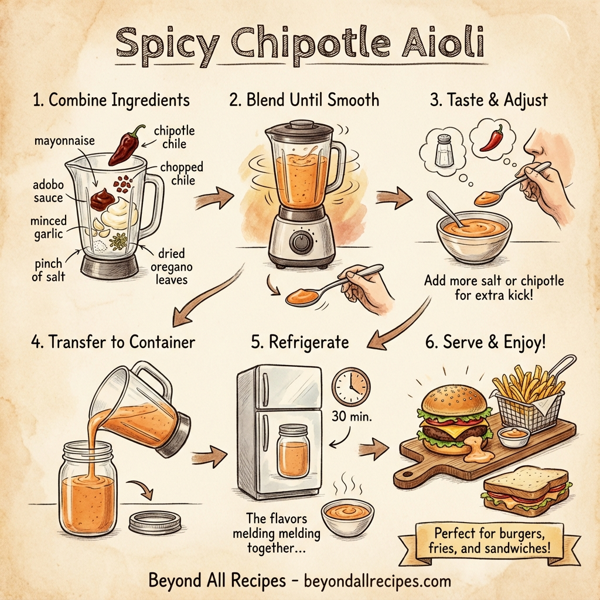 Spicy Chipotle Aioli

1. Combine Ingredients

mayonnaise
chipotle chile
chopped chile
adobo sauce
minced garlic
pinch of salt
dried oregano leaves

2. Blend Until Smooth

3. Taste & Adjust

Add more salt or chipotle for extra kick!

4. Transfer to Container

5. Refrigerate

30 min.

The flavors melding melding together...

6. Serve & Enjoy!

Perfect for burgers, fries, and sandwiches!

Beyond All Recipes - beyondallrecipes.com