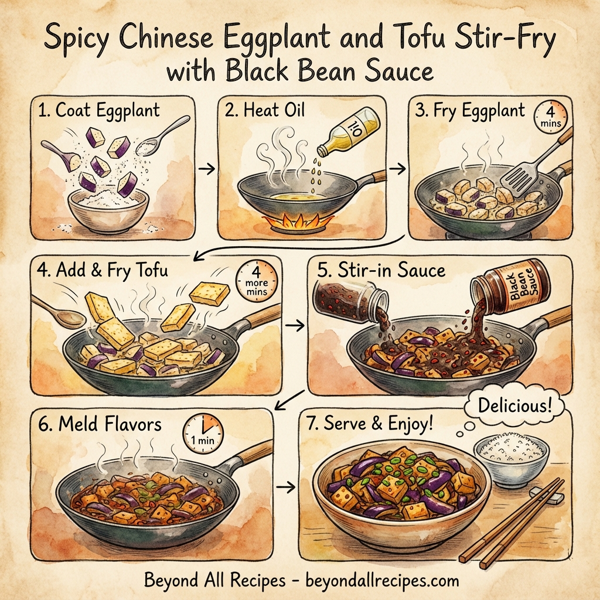 Spicy Chinese Eggplant and Tofu Stir-Fry with Black Bean Sauce

1. Coat Eggplant

2. Heat Oil

Oil

3. Fry Eggplant

4 mins

4. Add & Fry Tofu

4 more mins

5. Stir-in Sauce

Black Bean Sauce

6. Meld Flavors

1 min

7. Serve & Enjoy!

Delicious!

Beyond All Recipes - beyondallrecipes.com