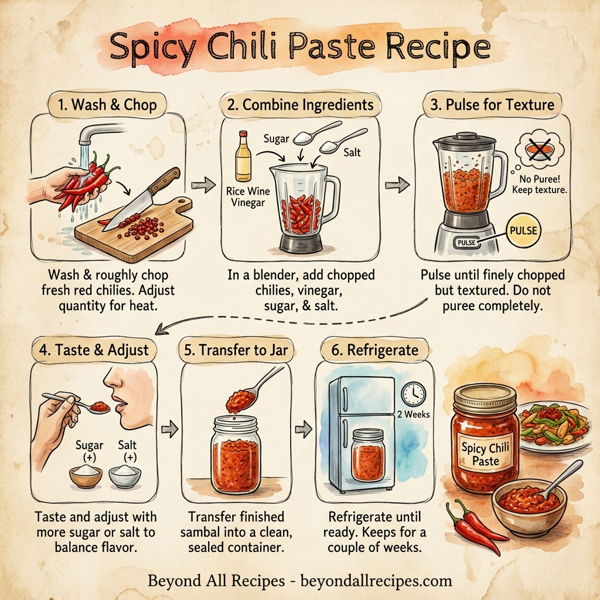 Spicy Chili Paste Recipe

1. Wash & Chop

Wash & roughly chop fresh red chilies. Adjust quantity for heat.

2. Combine Ingredients

Sugar
Salt
Rice Wine Vinegar

In a blender, add chopped chilies, vinegar, sugar, & salt.

3. Pulse for Texture

No Puree! Keep texture.
PULSE
PULSE

Pulse until finely chopped but textured. Do not puree completely.

4. Taste & Adjust

Sugar (+)
Salt (+)

Taste and adjust with more sugar or salt to balance flavor.

5. Transfer to Jar

Transfer finished sambal into a clean, sealed container.

6. Refrigerate

2 Weeks

Refrigerate until ready. Keeps for a couple of weeks.

Spicy Chili Paste

Beyond All Recipes - beyondallrecipes.com