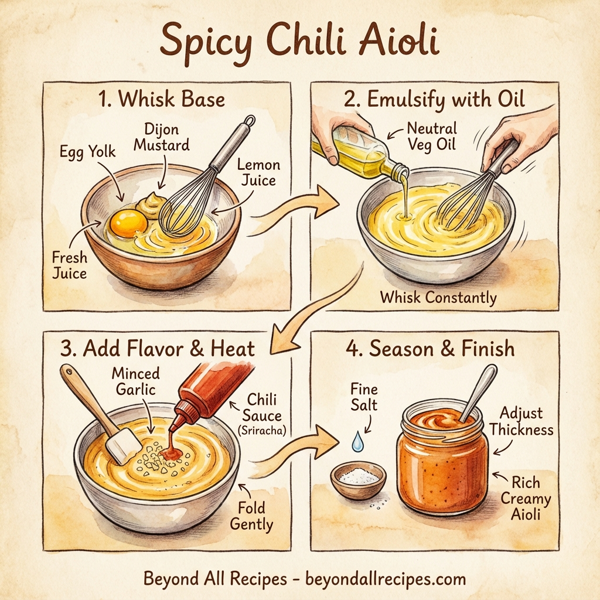 Spicy Chili Aioli

1. Whisk Base

Egg Yolk

Dijon Mustard

Lemon Juice

Fresh Juice

2. Emulsify with Oil

Neutral Veg Oil

Whisk Constantly

3. Add Flavor & Heat

Minced Garlic

Chili Sauce (Sriracha)

Fold Gently

4. Season & Finish

Fine Salt

Adjust Thickness

Rich Creamy Aioli

Beyond All Recipes - beyondallrecipes.com