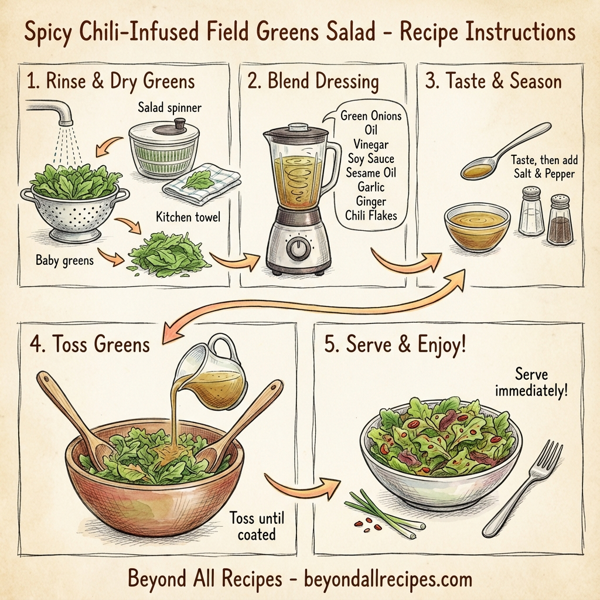 Spicy Chili-Infused Field Greens Salad - Recipe Instructions

1. Rinse & Dry Greens

Salad spinner

Kitchen towel

Baby greens

2. Blend Dressing

Green Onions
Oil
Vinegar
Soy Sauce
Sesame Oil
Garlic
Ginger
Chili Flakes

3. Taste & Season

Taste, then add Salt & Pepper

4. Toss Greens

Toss until coated

5. Serve & Enjoy!

Serve immediately!

Beyond All Recipes - beyondallrecipes.com