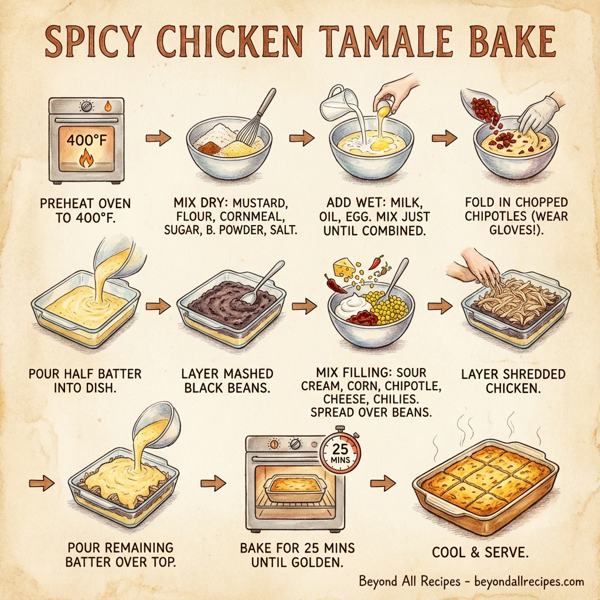 SPICY CHICKEN TAMALE BAKE

400°F

PREHEAT OVEN TO 400°F.

MIX DRY: MUSTARD, FLOUR, CORNMEAL, SUGAR, B. POWDER, SALT.

ADD WET: MILK, OIL, EGG. MIX JUST UNTIL COMBINED.

FOLD IN CHOPPED CHIPOTLES (WEAR GLOVES!).

POUR HALF BATTER INTO DISH.

LAYER MASHED BLACK BEANS.

MIX FILLING: SOUR CREAM, CORN, CHIPOTLE, CHEESE, CHILIES. SPREAD OVER BEANS.

LAYER SHREDDED CHICKEN.

POUR REMAINING BATTER OVER TOP.

25 MINS

BAKE FOR 25 MINS UNTIL GOLDEN.

COOL & SERVE.

Beyond All Recipes - beyondallrecipes.com