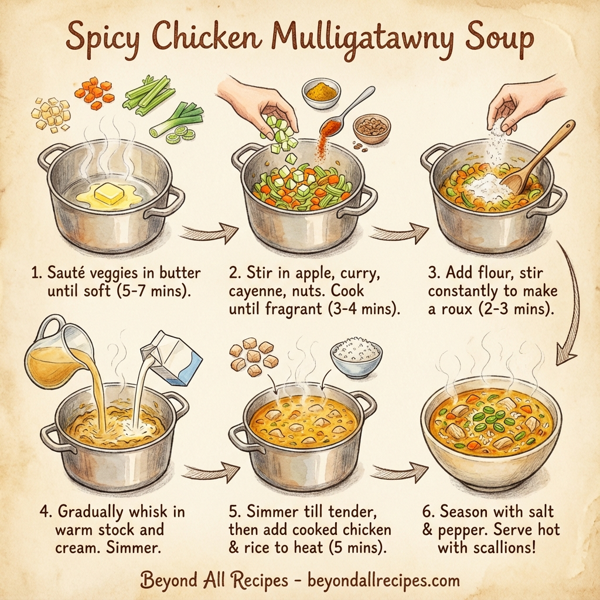 Spicy Chicken Mulligatawny Soup

1. Sauté veggies in butter until soft (5-7 mins).

2. Stir in apple, curry, cayenne, nuts. Cook until fragrant (3-4 mins).

3. Add flour, stir constantly to make a roux (2-3 mins).

4. Gradually whisk in warm stock and cream. Simmer.

5. Simmer till tender, then add cooked chicken & rice to heat (5 mins).

6. Season with salt & pepper. Serve hot with scallions!

Beyond All Recipes - beyondallrecipes.com