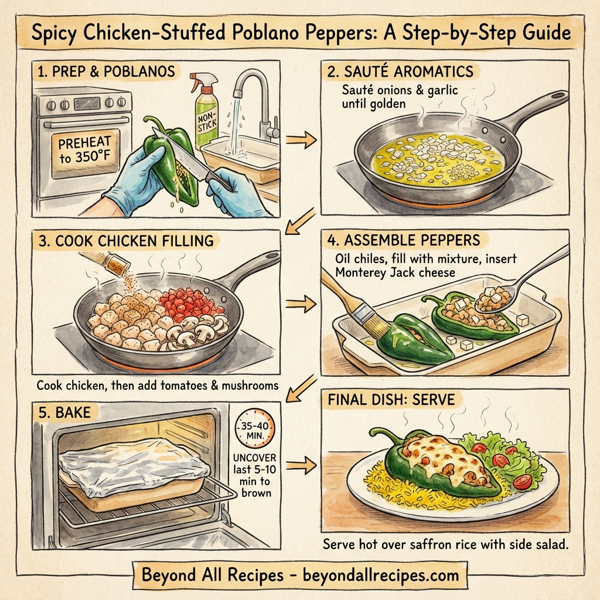 Spicy Chicken-Stuffed Poblano Peppers: A Step-by-Step Guide

1. PREP & POBLANOS

PREHEAT to 350°F

NON-STICK

2. SAUTÉ AROMATICS

Sauté onions & garlic until golden

3. COOK CHICKEN FILLING

Cook chicken, then add tomatoes & mushrooms

4. ASSEMBLE PEPPERS

Oil chiles, fill with mixture, insert Monterey Jack cheese

5. BAKE

35-40 MIN.

UNCOVER last 5-10 min to brown

FINAL DISH: SERVE

Serve hot over saffron rice with side salad.

Beyond All Recipes - beyondallrecipes.com