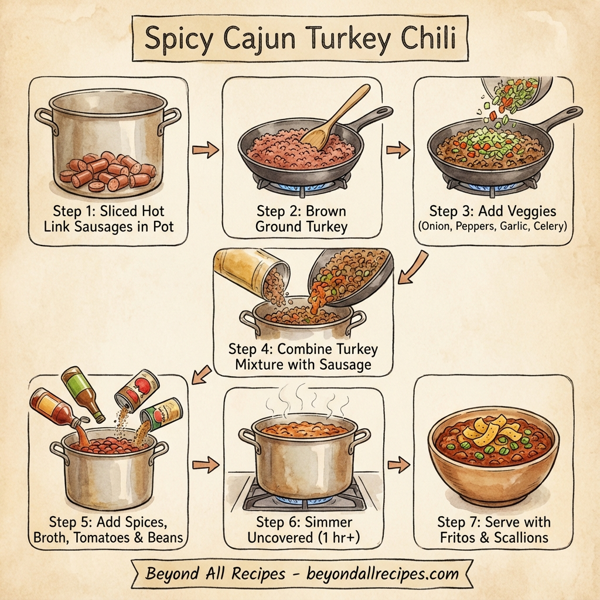 Spicy Cajun Turkey Chili

Step 1: Sliced Hot Link Sausages in Pot

Step 2: Brown Ground Turkey

Step 3: Add Veggies (Onion, Peppers, Garlic, Celery)

Step 4: Combine Turkey Mixture with Sausage

Step 5: Add Spices, Broth, Tomatoes & Beans

Step 6: Simmer Uncovered (1 hr+)

Step 7: Serve with Fritos & Scallions

Beyond All Recipes - beyondallrecipes.com