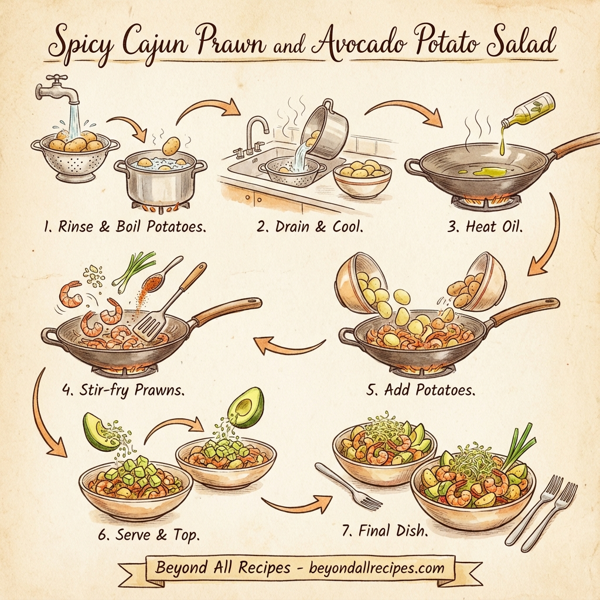 Spicy Cajun Prawn and Avocado Potato Salad

1. Rinse & Boil Potatoes.

2. Drain & Cool.

3. Heat Oil.

4. Stir-fry Prawns.

5. Add Potatoes.

6. Serve & Top.

7. Final Dish.

Beyond All Recipes - beyondallrecipes.com