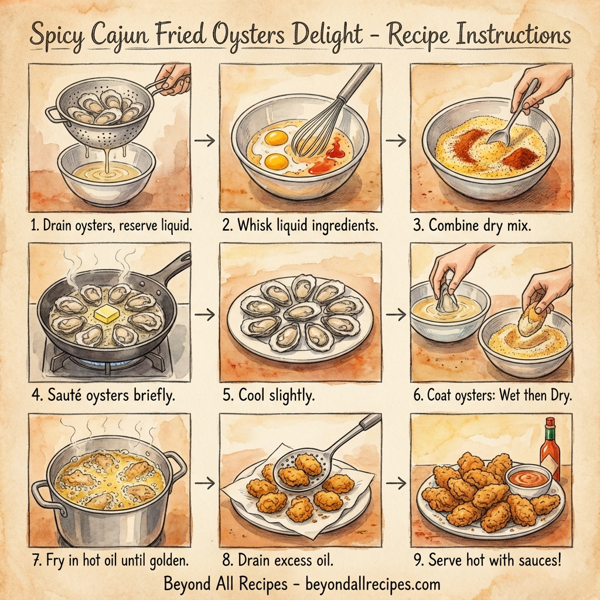 Spicy Cajun Fried Oysters Delight - Recipe Instructions

1. Drain oysters, reserve liquid.

2. Whisk liquid ingredients.

3. Combine dry mix.

4. Sauté oysters briefly.

5. Cool slightly.

6. Coat oysters: Wet then Dry.

7. Fry in hot oil until golden.

8. Drain excess oil.

9. Serve hot with sauces!

Beyond All Recipes - beyondallrecipes.com